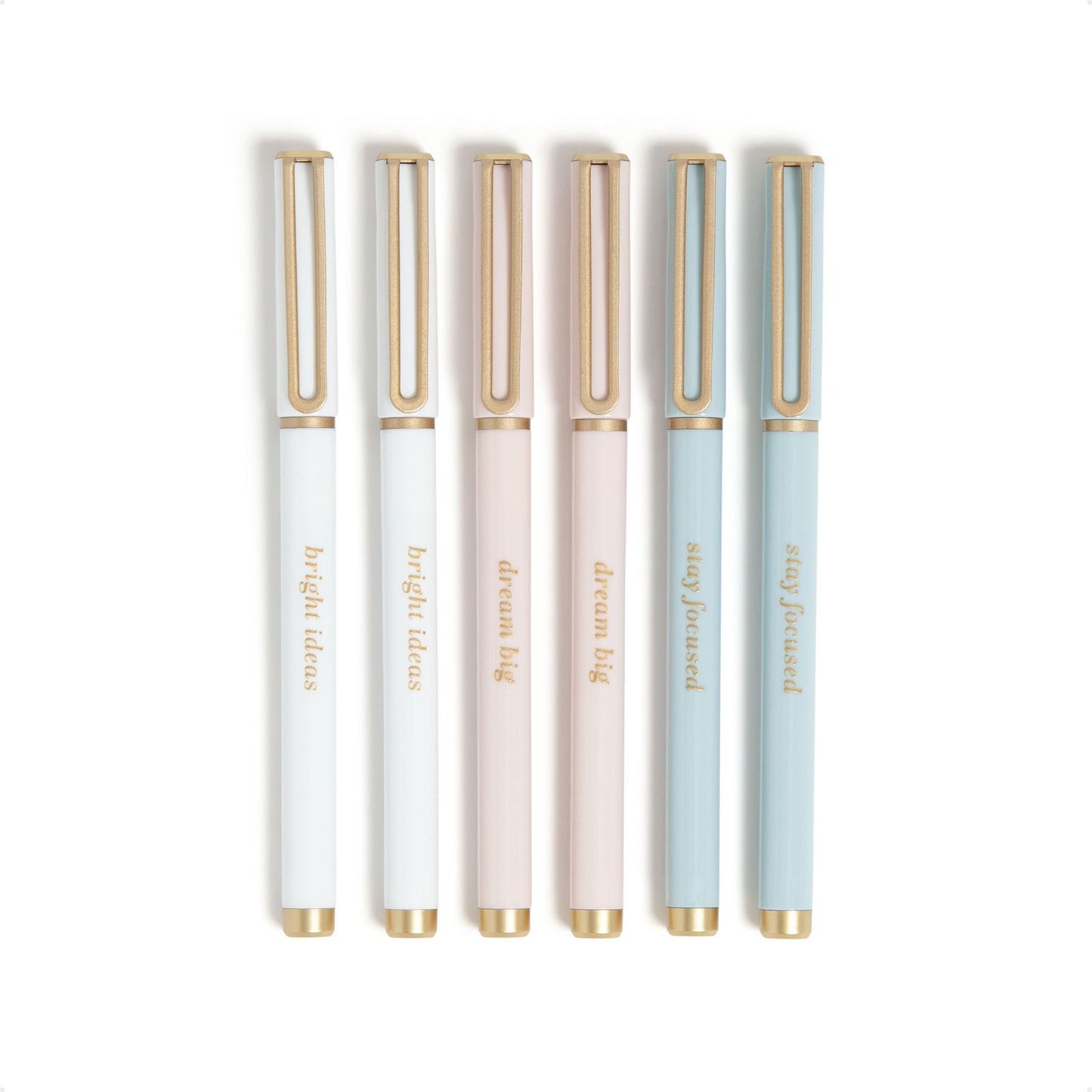 bright ideas

bright ideas

dream big

dream big

stay focused

stay focused