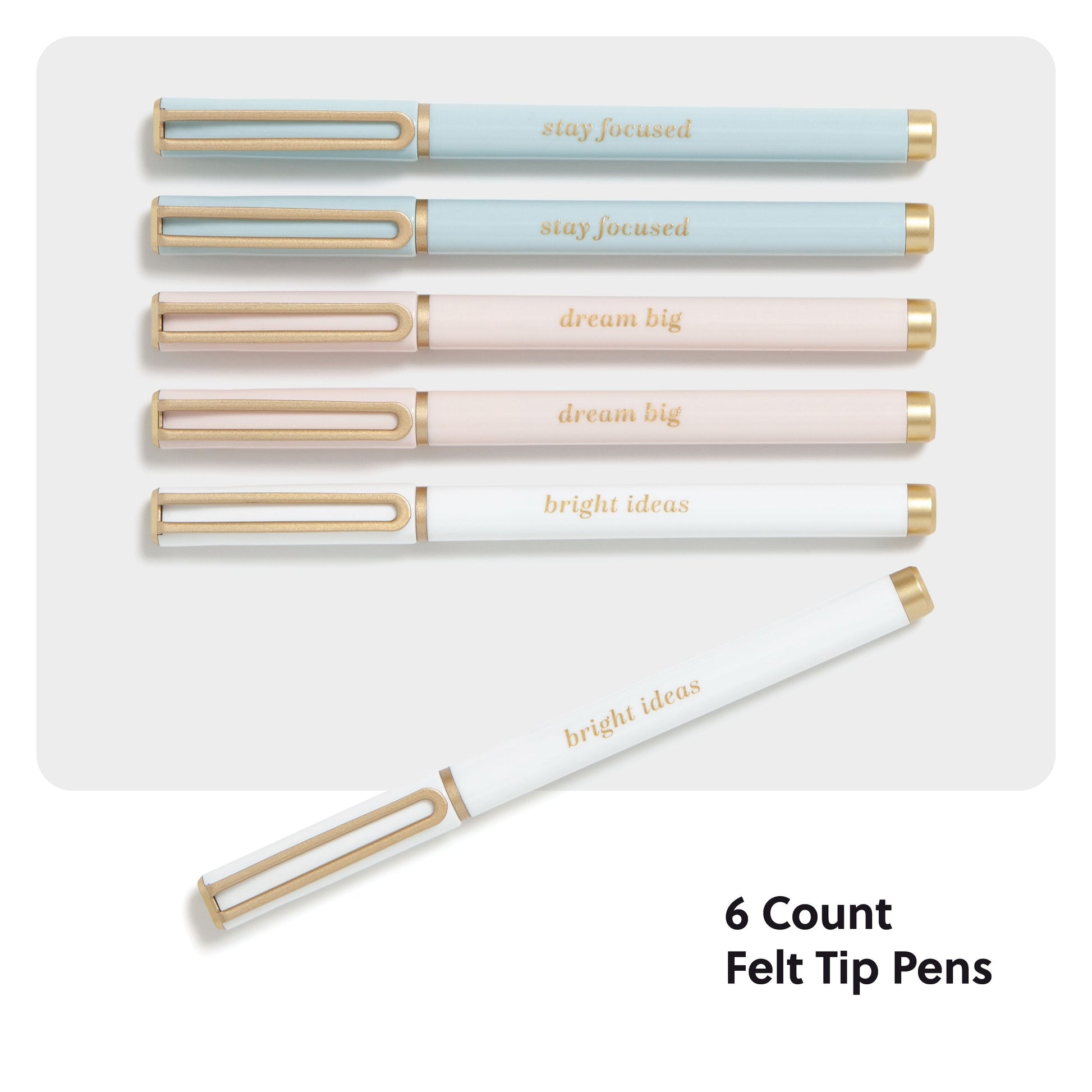 stay focused

stay focused

dream big

dream big

bright ideas

bright ideas

6 Count
Felt Tip Pens