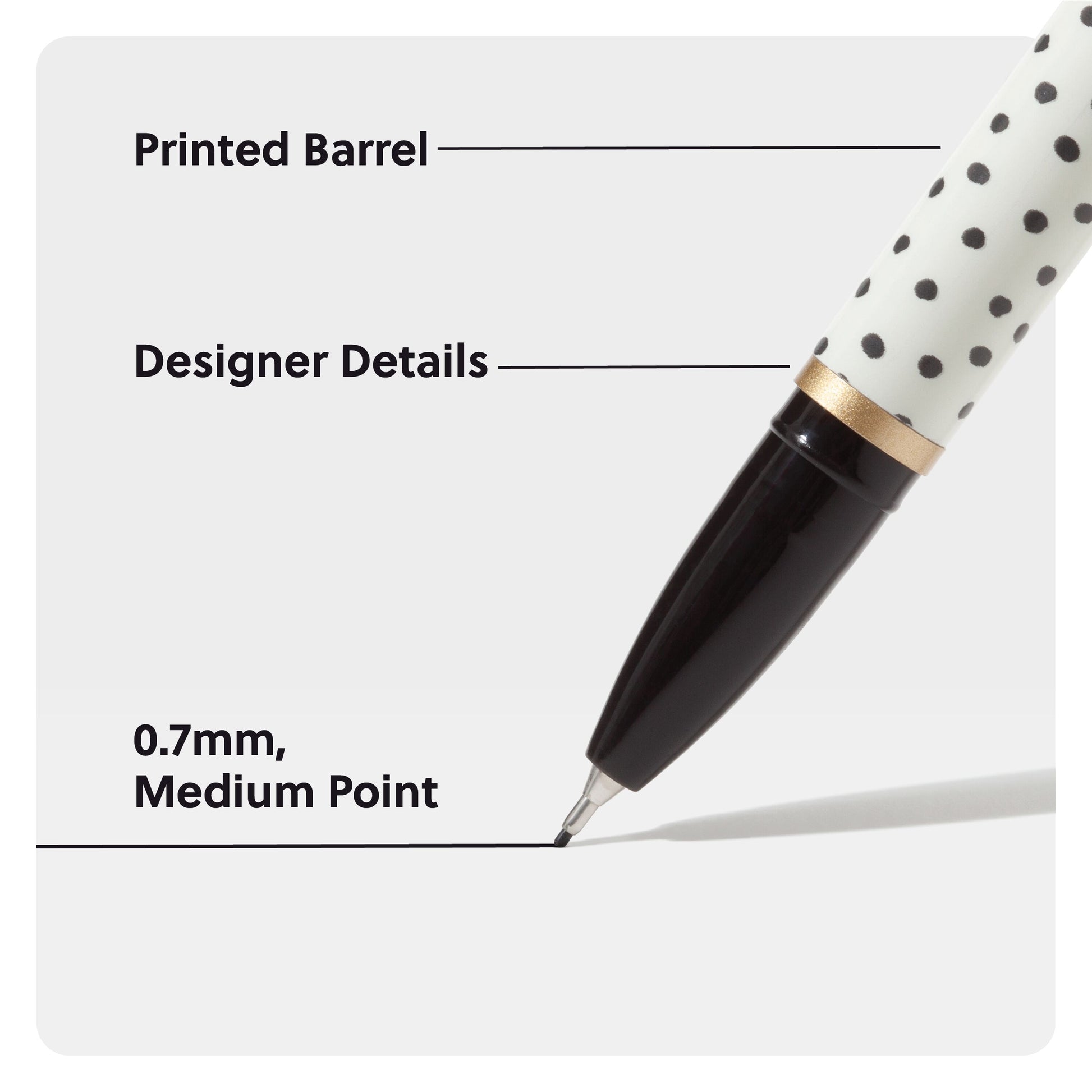 Printed Barrel

Designer Details

0.7mm,
Medium Point