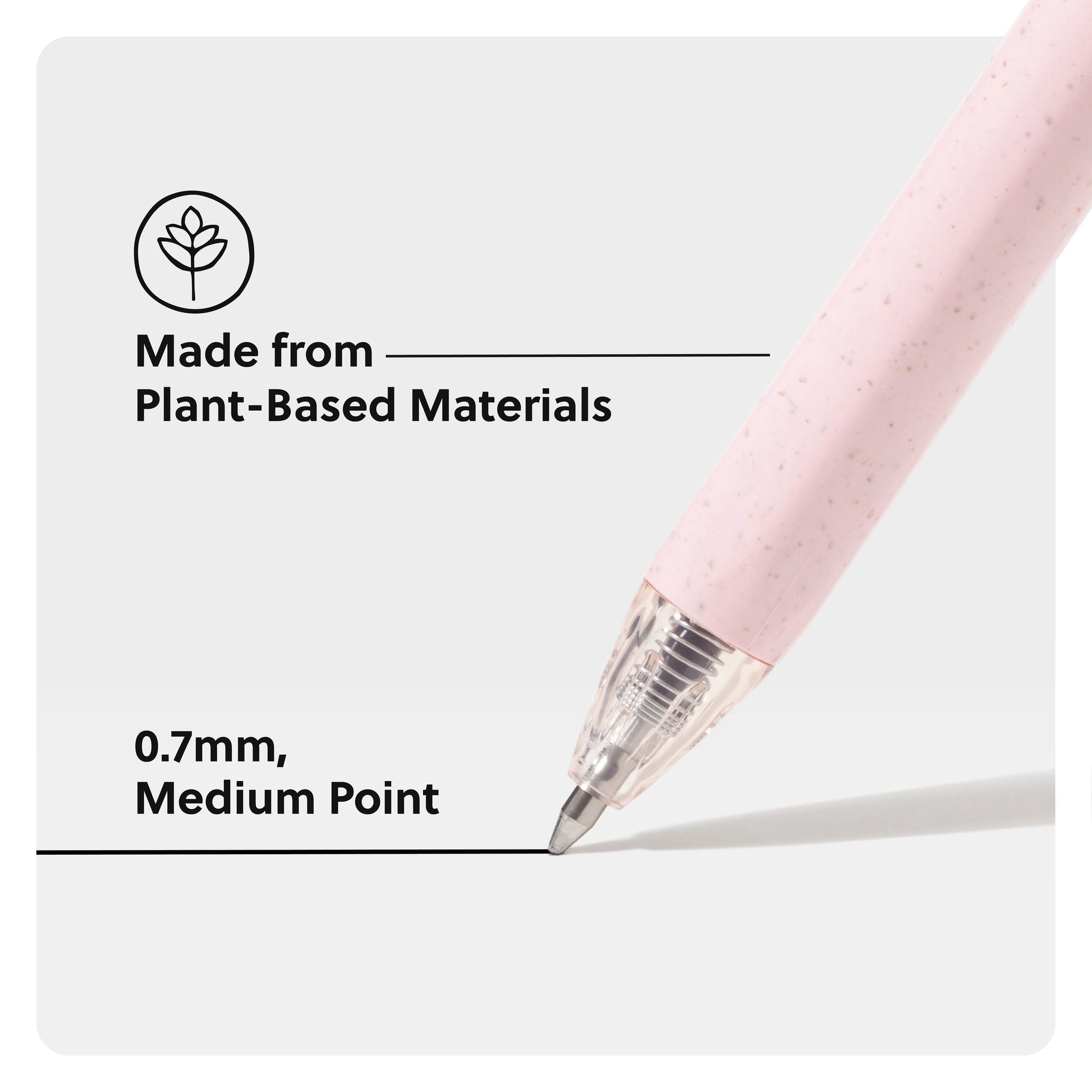 Made from
Plant-Based Materials

0.7mm,
Medium Point